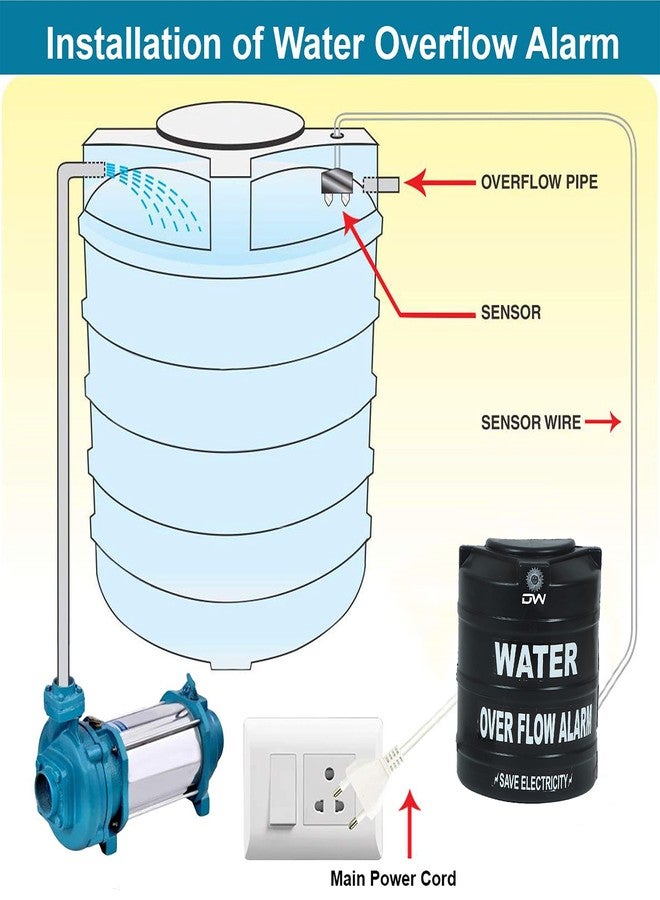 Installation of Water Overflow Alarm

OVERFLOW PIPE

SENSOR

SENSOR WIRE

DW

WATER

OVER FLOW ALARM

SAVE ELECTRICITY

Main Power Cord